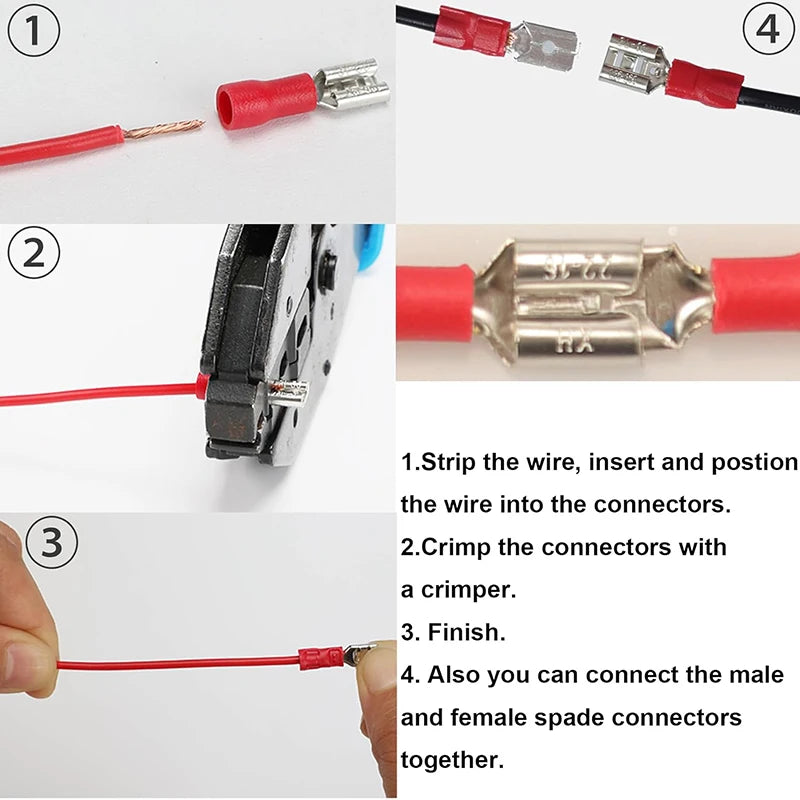 ①

④

②

22-16

YH

③

1.Strip the wire, insert and postion the wire into the connectors.
2.Crimp the connectors with a crimper.
3. Finish.
4. Also you can connect the male and female spade connectors together.