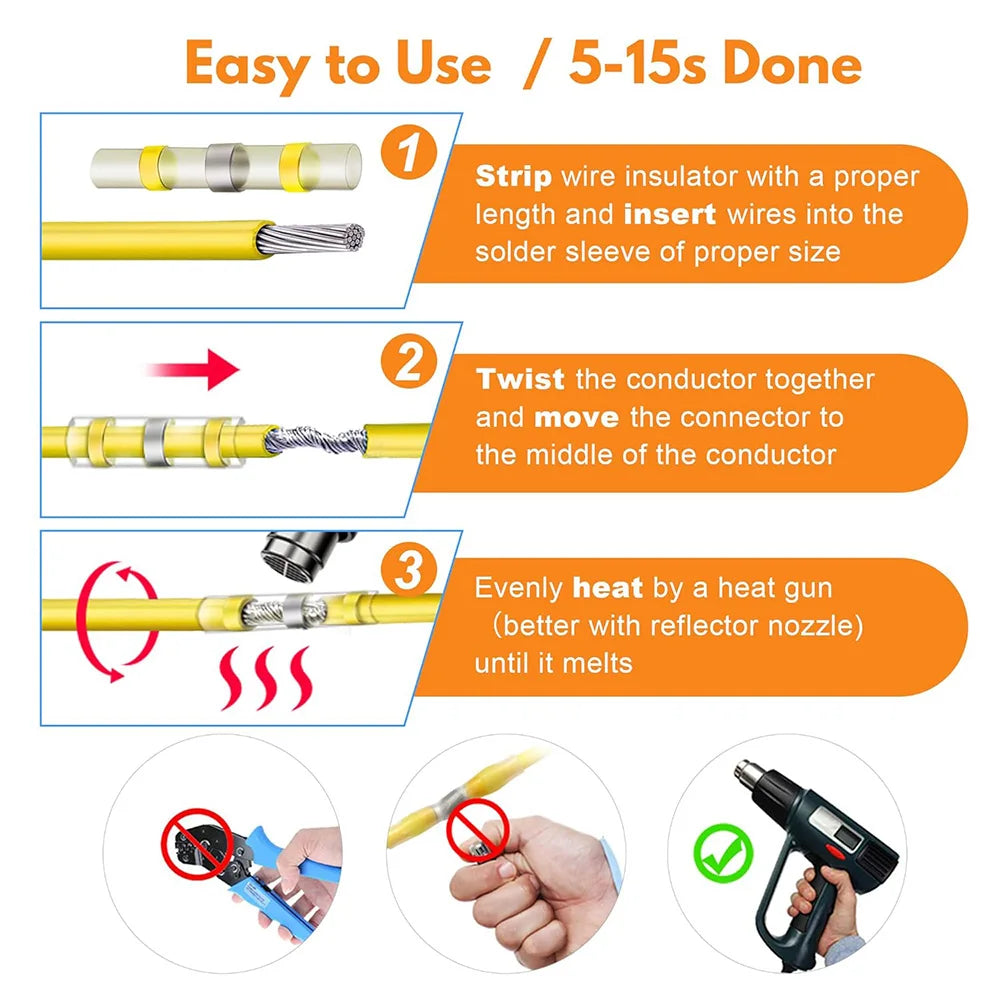 Easy to Use / 5-15s Done

1

Strip wire insulator with a proper length and insert wires into the solder sleeve of proper size

2

Twist the conductor together and move the connector to the middle of the conductor

3

Evenly heat by a heat gun (better with reflector nozzle) until it melts